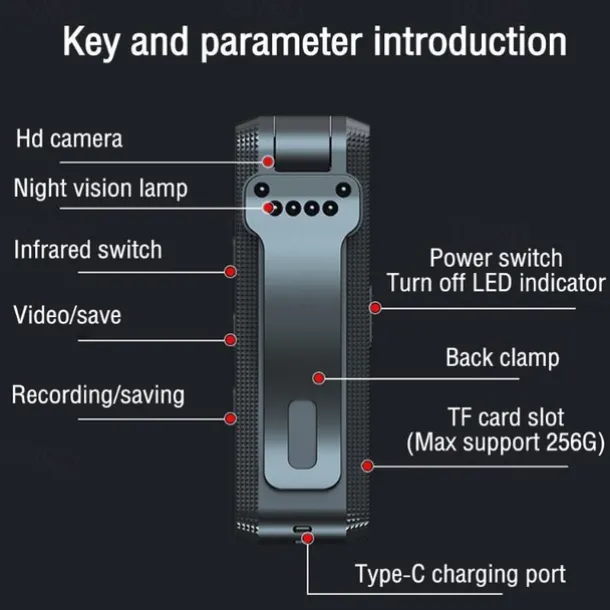 Key and parameter introduction

Hd camera

Night vision lamp

Infrared switch

Video/save

Recording/saving

Power switch
Turn off LED indicator

Back clamp

TF card slot
(Max support 256G)

Type-C charging port