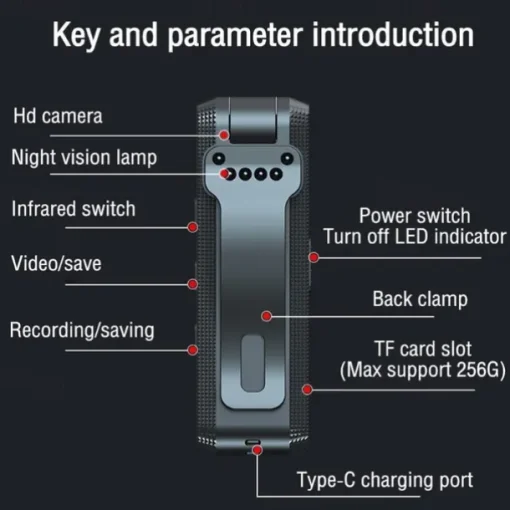 Key and parameter introduction

Hd camera

Night vision lamp

Infrared switch

Video/save

Recording/saving

Power switch
Turn off LED indicator

Back clamp

TF card slot
(Max support 256G)

Type-C charging port