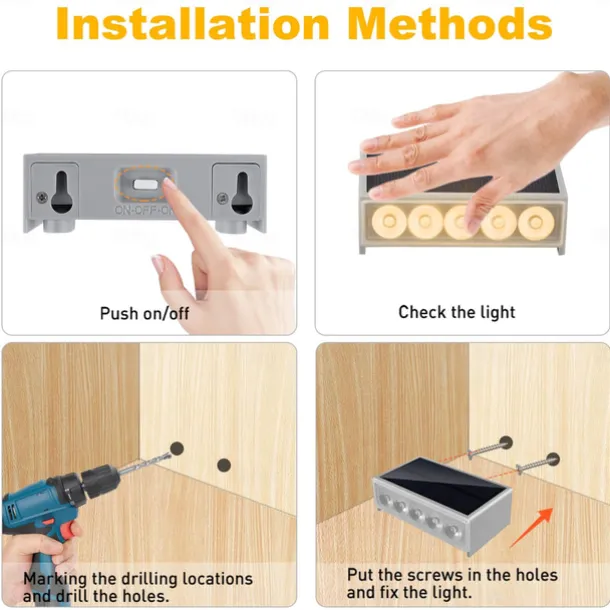 Installation Methods

ON-OFF-ON

Push on/off

Check the light

Marking the drilling locations and drill the holes.

Put the screws in the holes and fix the light.