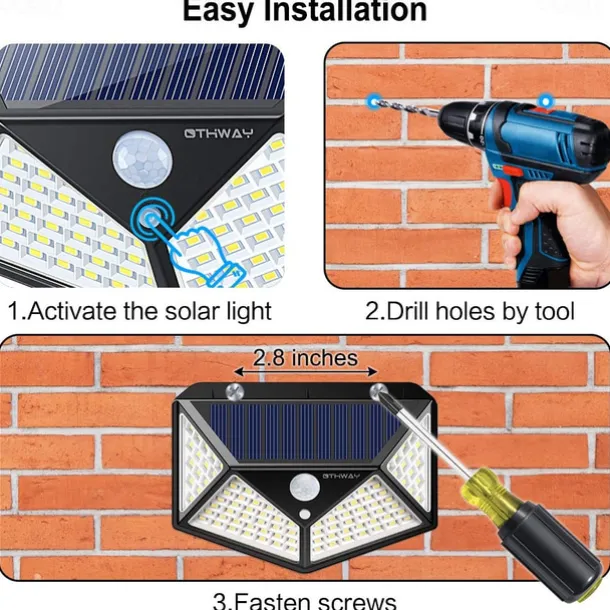 Easy Installation

OTHWAY

1.Activate the solar light

2.Drill holes by tool

2.8 inches

OTHWAY

3.Fasten screws