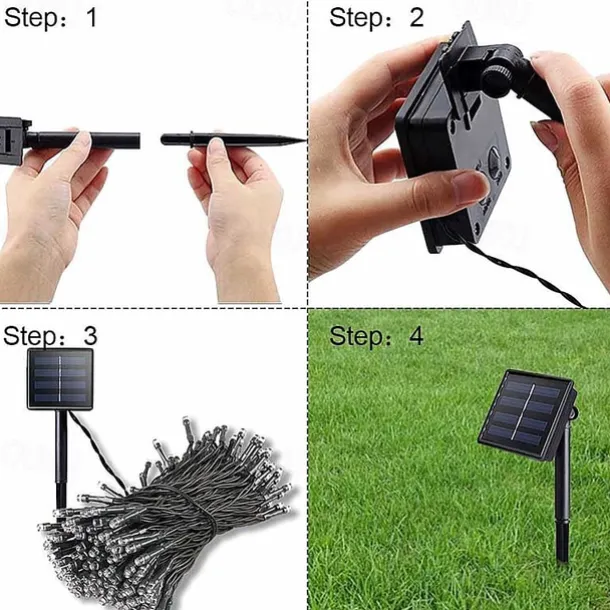 Step: 1

Step: 2

Step: 3

Step: 4