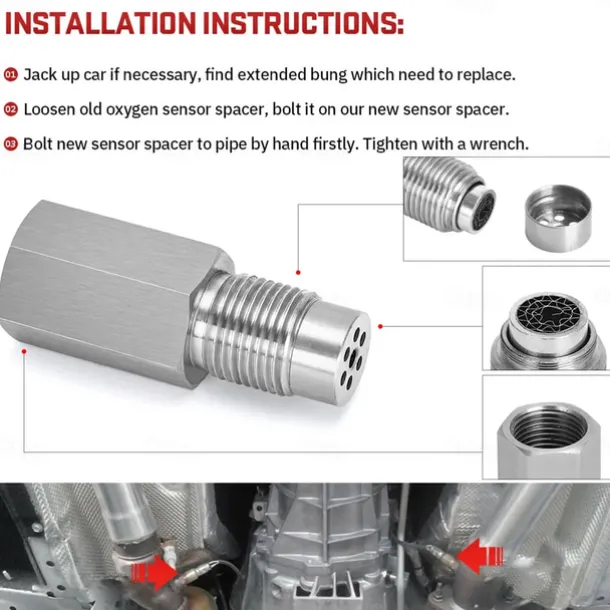 INSTALLATION INSTRUCTIONS:

01 Jack up car if necessary, find extended bung which need to replace.

02 Loosen old oxygen sensor spacer, bolt it on our new sensor spacer.

03 Bolt new sensor spacer to pipe by hand firstly. Tighten with a wrench.