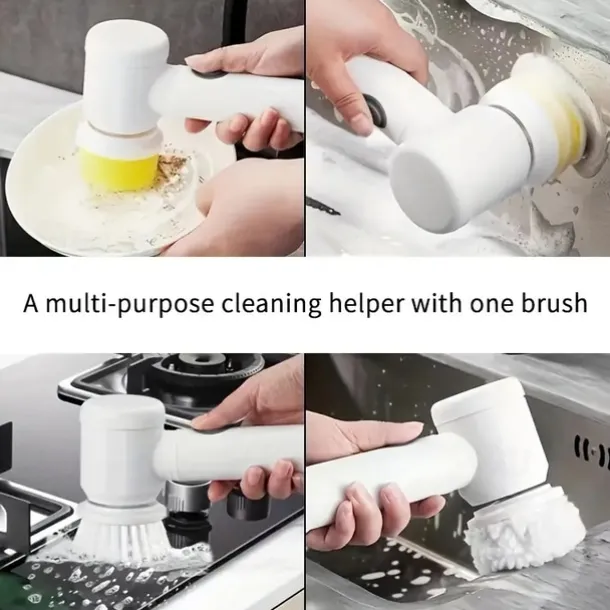 A multi-purpose cleaning helper with one brush