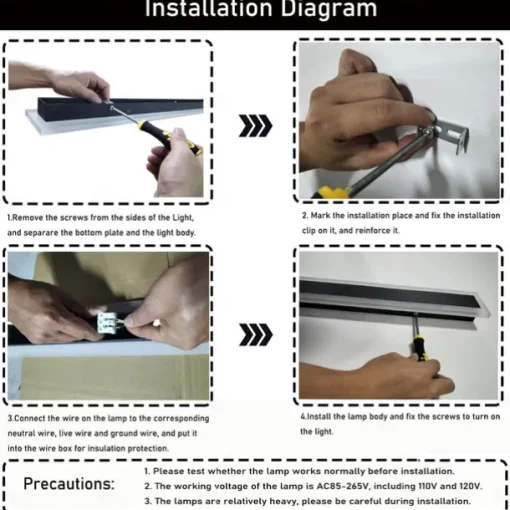 Installation Diagram

1.Remove the screws from the sides of the Light, and separare the bottom plate and the light body.

2. Mark the installation place and fix the installation clip on it, and reinforce it.

3.Connect the wire on the lamp to the corresponding neutral wire, live wire and ground wire, and put it into the wire box for insulation protection.

4.Install the lamp body and fix the screws to turn on the light.

Precautions:

1. Please test whether the lamp works normally before installation.
2. The working voltage of the lamp is AC85-265V, including 110V and 120V.
3. The lamps are relatively heavy, please be careful during installation.