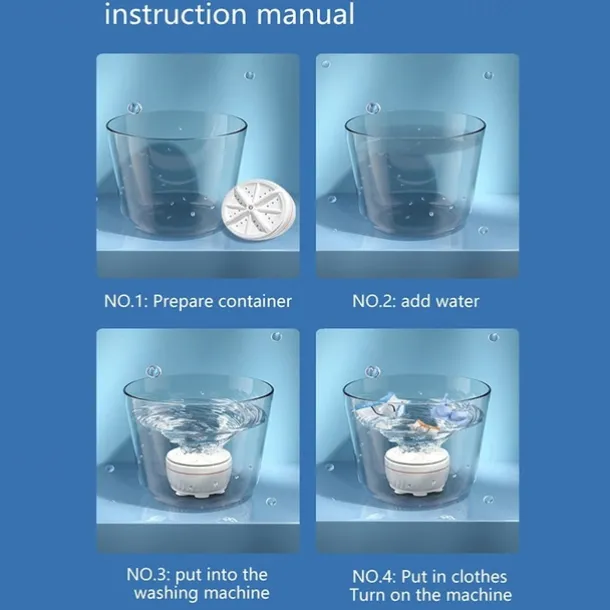 instruction manual

NO.1: Prepare container

NO.2: add water

NO.3: put into the washing machine

NO.4: Put in clothes
Turn on the machine