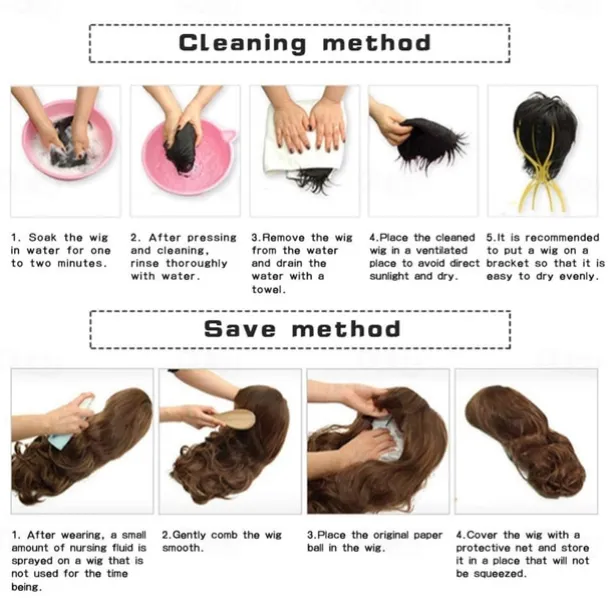 Cleaning method

1. Soak the wig in water for one to two minutes.

2. After pressing and cleaning, rinse thoroughly with water.

3.Remove the wig from the water and drain the water with a towel.

4.Place the cleaned wig in a ventilated place to avoid direct sunlight and dry.

5.It is recommended to put a wig on a bracket so that it is easy to dry evenly.

Save method

1. After wearing, a small amount of nursing fluid is sprayed on a wig that is not used for the time being.

2.Gently comb the wig smooth.

3.Place the original paper ball in the wig.

4.Cover the wig with a protective net and store it in a place that will not be squeezed.