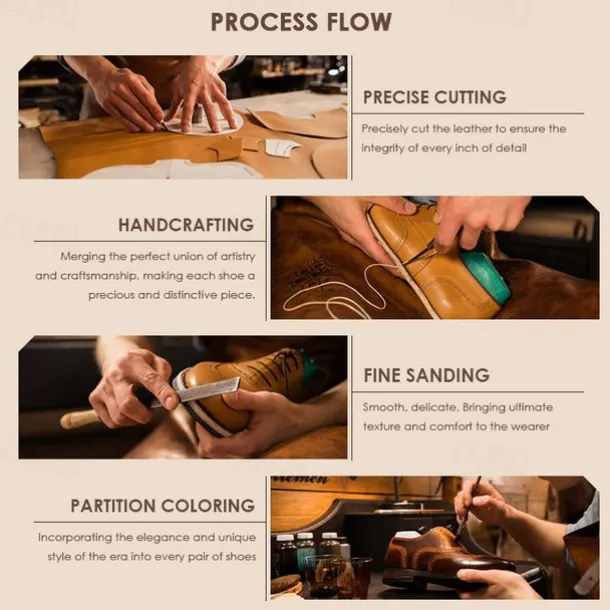 PROCESS FLOW

PRECISE CUTTING

Precisely cut the leather to ensure the integrity of every inch of detail

HANDCRAFTING

Merging the perfect union of artistry and craftsmanship, making each shoe a precious and distinctive piece.

FINE SANDING

Smooth, delicate, Bringing ultimate texture and comfort to the wearer

PARTITION COLORING

Incorporating the elegance and unique style of the era into every pair of shoes