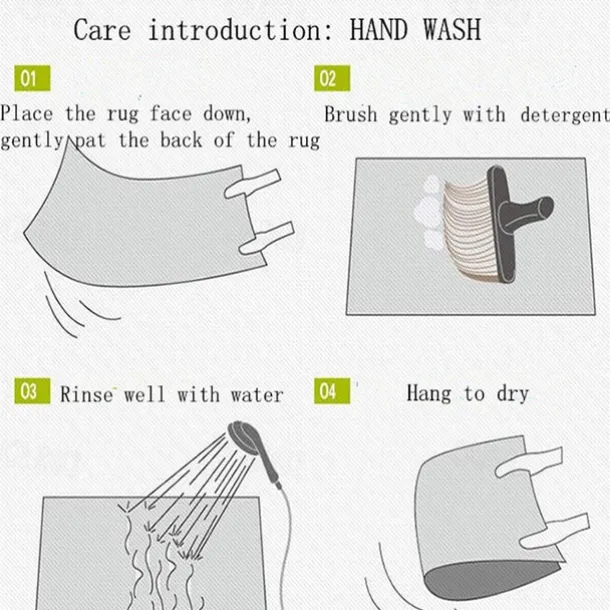 Care introduction: HAND WASH

01

Place the rug face down, gently pat the back of the rug

02

Brush gently with detergent

03 Rinse well with water

04 Hang to dry