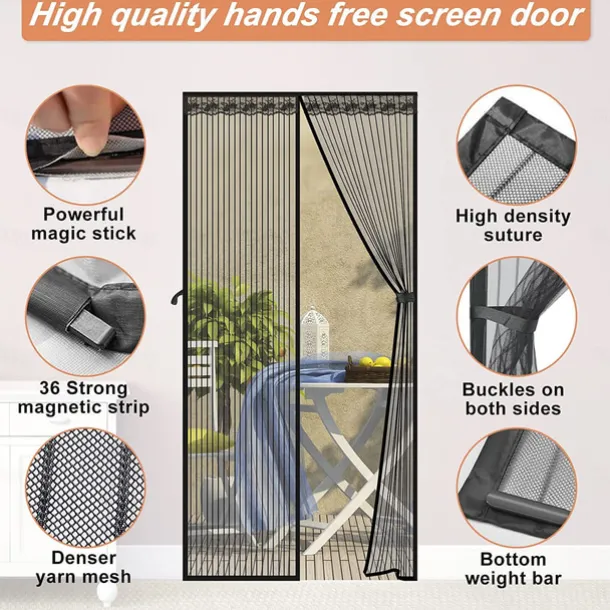 High quality hands free screen door

Powerful magic stick

36 Strong magnetic strip

Denser yarn mesh

High density suture

Buckles on both sides

Bottom weight bar