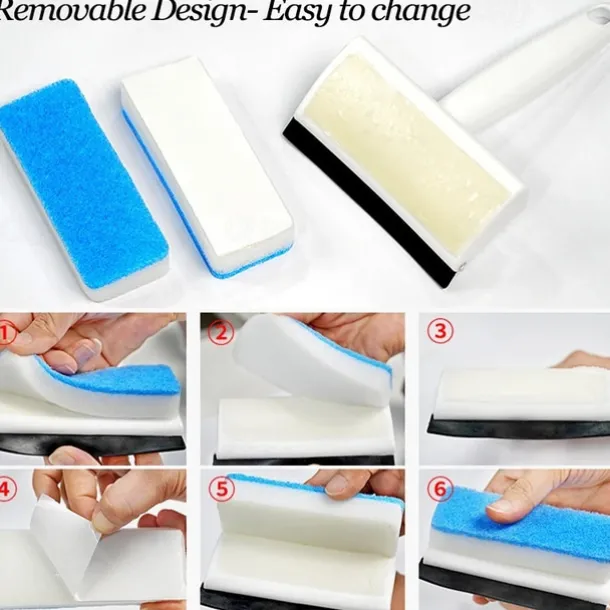 Removable Design- Easy to change

①

②

③

④

⑤

⑥