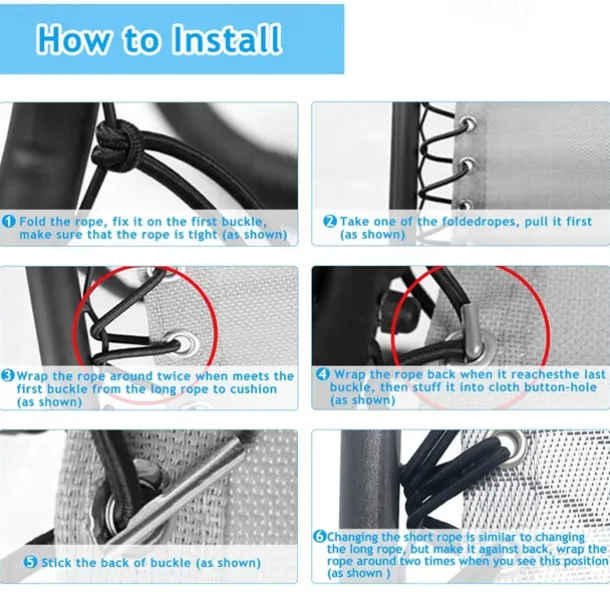 How to Install

1 Fold the rope, fix it on the first buckle, make sure that the rope is tight (as shown)

2 Take one of the foldedropes, pull it first (as shown)

3 Wrap the rope around twice when meets the first buckle from the long rope to cushion (as shown)

4 Wrap the rope back when it reachesthe last buckle, then stuff it into cloth button-hole (as shown)

5 Stick the back of buckle (as shown)

6 Changing the short rope is similar to changing the long rope, but make it against back, wrap the rope around two times when you see this position (as shown )