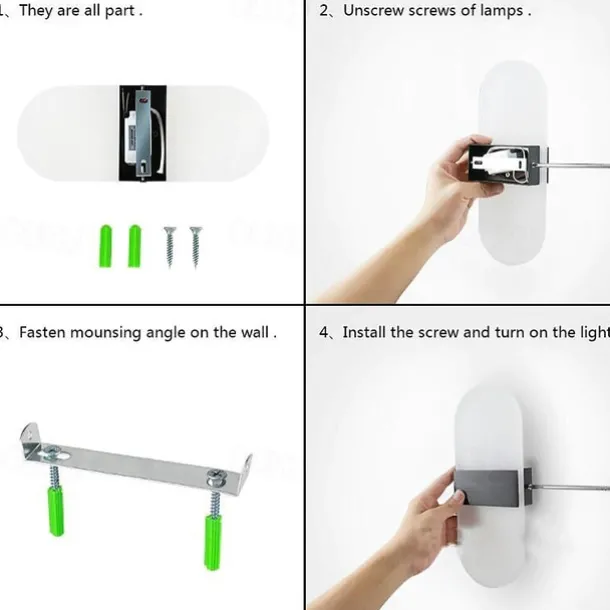 1、They are all part .

2、Unscrew screws of lamps .

3、Fasten mounsing angle on the wall .

4、Install the screw and turn on the light