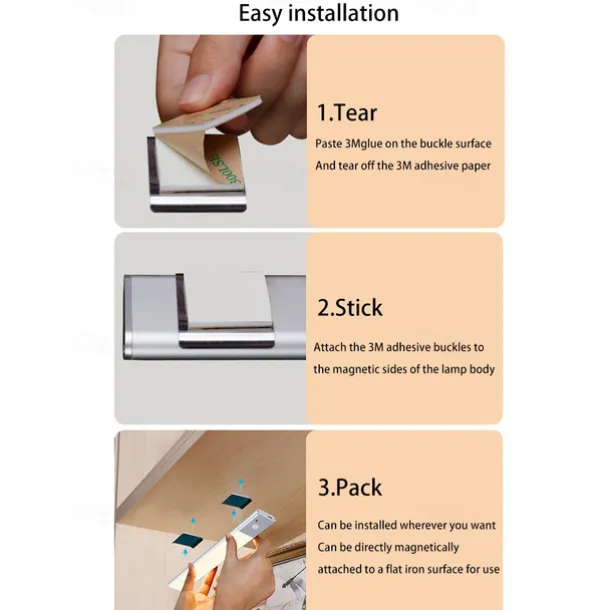 Easy installation

1.Tear

Paste 3Mglue on the buckle surface
And tear off the 3M adhesive paper

2.Stick

Attach the 3M adhesive buckles to
the magnetic sides of the lamp body

3.Pack

Can be installed wherever you want
Can be directly magnetically
attached to a flat iron surface for use