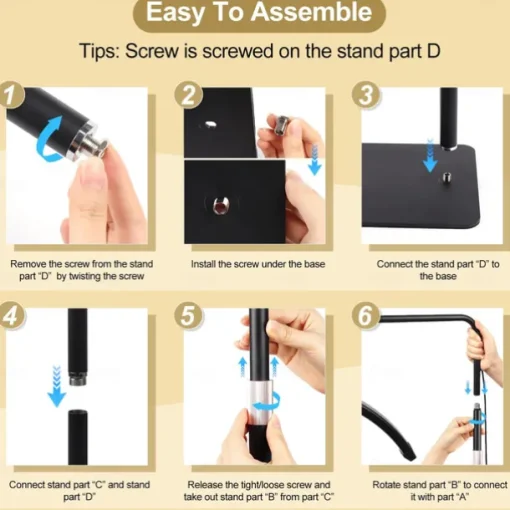 Easy To Assemble

Tips: Screw is screwed on the stand part D

1

Remove the screw from the stand part "D" by twisting the screw

2

Install the screw under the base

3

Connect the stand part "D" to the base

4

Connect stand part "C" and stand part "D"

5

Release the tight/loose screw and take out stand part "B" from part "C"

6

Rotate stand part "B" to connect it with part "A"