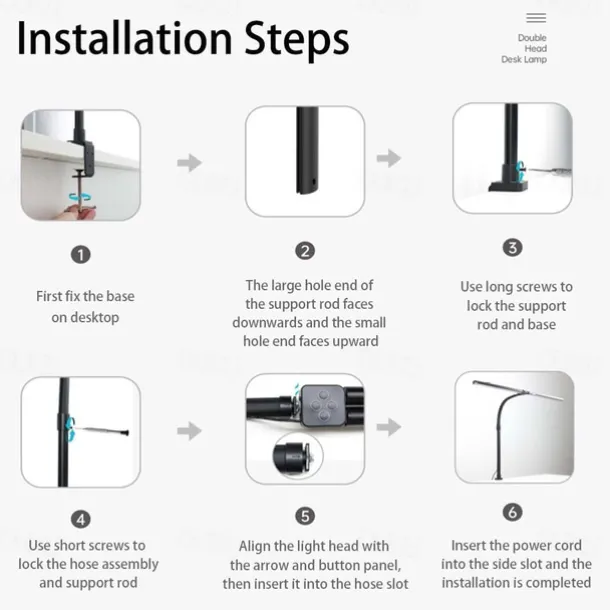 Installation Steps

Double Head Desk Lamp

1

First fix the base on desktop

2

The large hole end of the support rod faces downwards and the small hole end faces upward

3

Use long screws to lock the support rod and base

4

Use short screws to lock the hose assembly and support rod

5

Align the light head with the arrow and button panel, then insert it into the hose slot

6

Insert the power cord into the side slot and the installation is completed