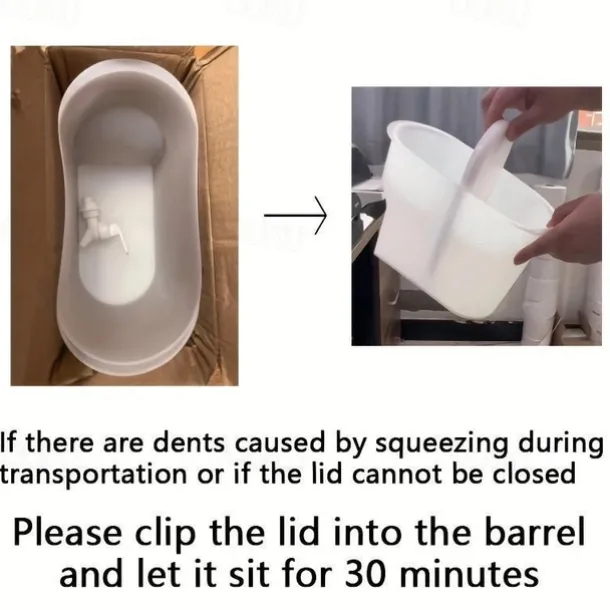 If there are dents caused by squeezing during transportation or if the lid cannot be closed

Please clip the lid into the barrel and let it sit for 30 minutes