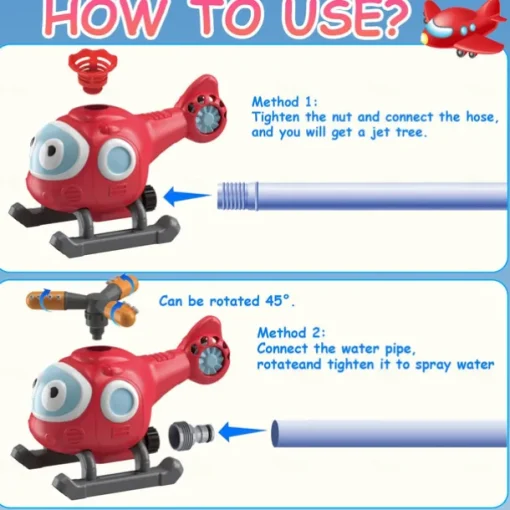 HOW TO USE?

Method 1:
Tighten the nut and connect the hose, and you will get a jet tree.

Can be rotated 45°.

Method 2:
Connect the water pipe, rotateand tighten it to spray water