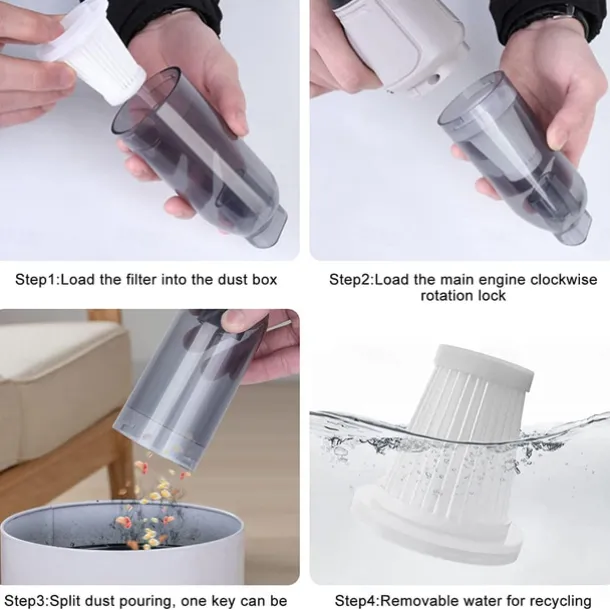 Step1:Load the filter into the dust box

Step2:Load the main engine clockwise rotation lock

Step3:Split dust pouring, one key can be

Step4:Removable water for recycling