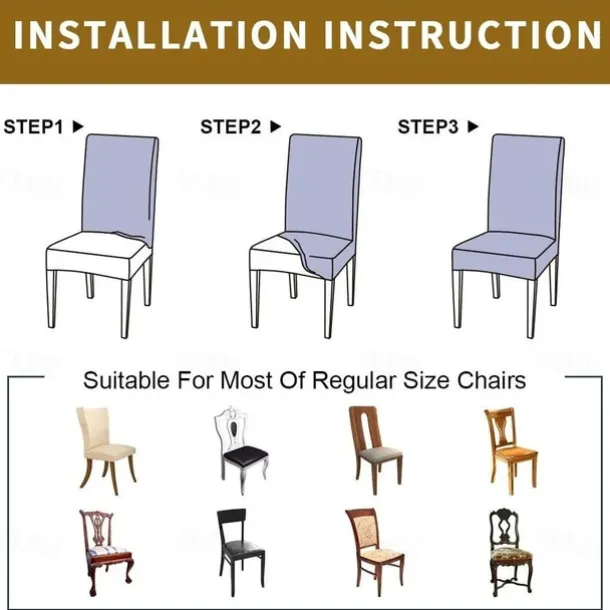 INSTALLATION INSTRUCTION

STEP1 ▶

STEP2 ▶

STEP3 ▶

Suitable For Most Of Regular Size Chairs