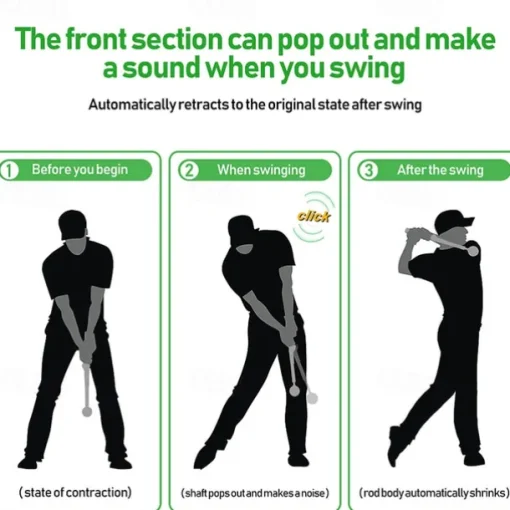 The front section can pop out and make a sound when you swing

Automatically retracts to the original state after swing

① Before you begin

(state of contraction)

② When swinging

click

(shaft pops out and makes a noise)

③ After the swing

(rod body automatically shrinks)