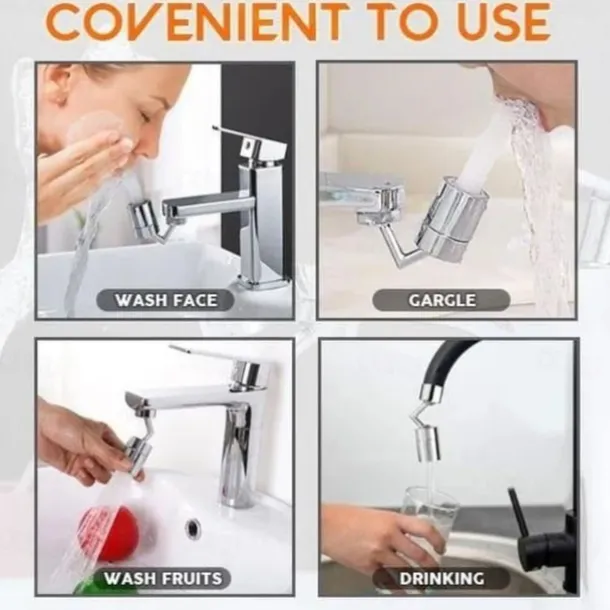 COVENIENT TO USE

WASH FACE

GARGLE

WASH FRUITS

DRINKING