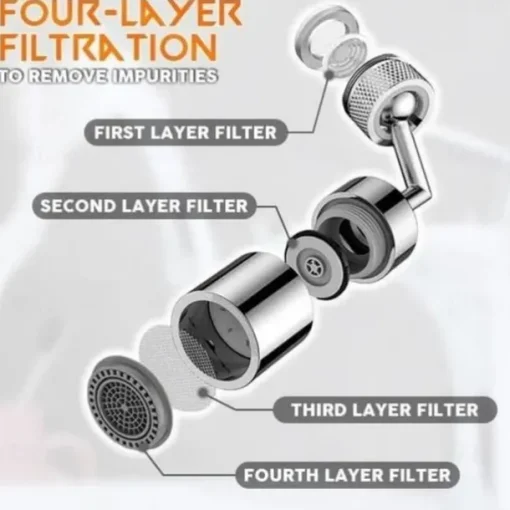 FOUR-LAYER FILTRATION
TO REMOVE IMPURITIES

FIRST LAYER FILTER

SECOND LAYER FILTER

THIRD LAYER FILTER

FOURTH LAYER FILTER