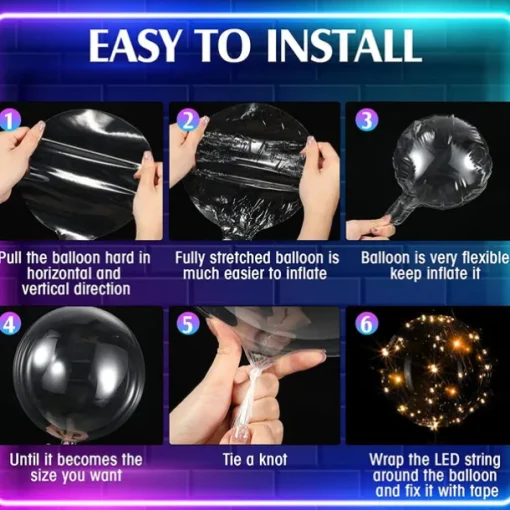 EASY TO INSTALL

1

Pull the balloon hard in horizontal and vertical direction

2

Fully stretched balloon is much easier to inflate

3

Balloon is very flexible keep inflate it

4

Until it becomes the size you want

5

Tie a knot

6

Wrap the LED string around the balloon and fix it with tape