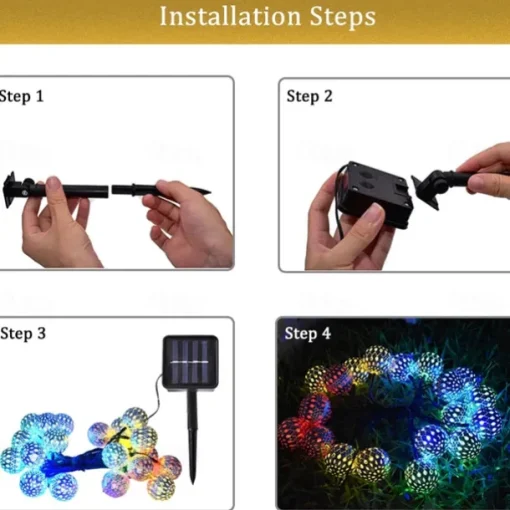 Installation Steps

Step 1

Step 2

Step 3

Step 4