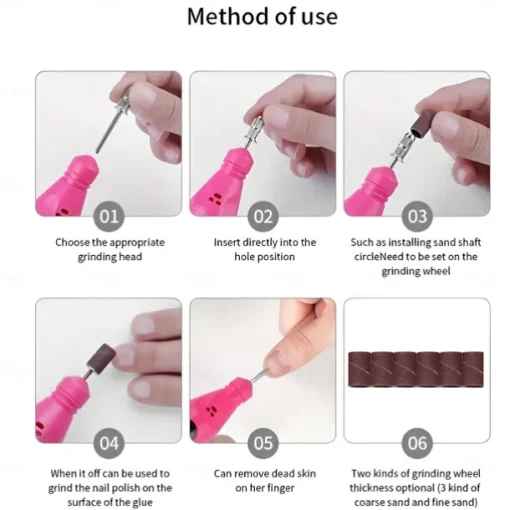 Method of use

01

Choose the appropriate grinding head

02

Insert directly into the hole position

03

Such as installing sand shaft circleNeed to be set on the grinding wheel

04

When it off can be used to grind the nail polish on the surface of the glue

05

Can remove dead skin on her finger

06

Two kinds of grinding wheel thickness optional (3 kind of coarse sand and fine sand)