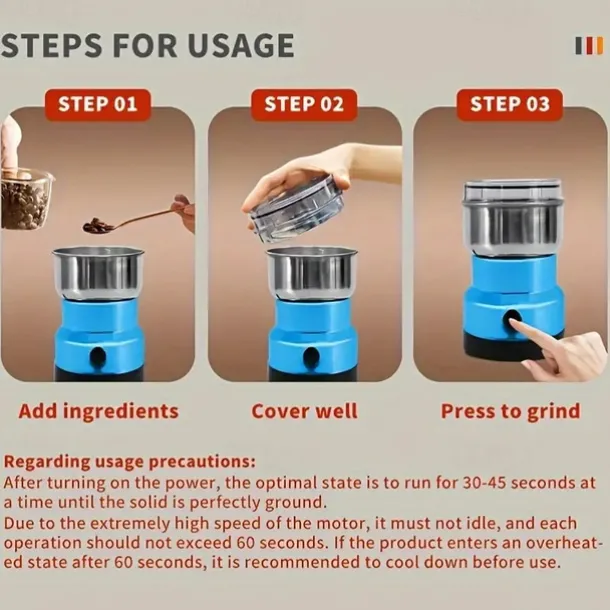 STEPS FOR USAGE

STEP 01

STEP 02

STEP 03

Add ingredients

Cover well

Press to grind

Regarding usage precautions:
After turning on the power, the optimal state is to run for 30-45 seconds at a time until the solid is perfectly ground.
Due to the extremely high speed of the motor, it must not idle, and each operation should not exceed 60 seconds. If the product enters an overheated state after 60 seconds, it is recommended to cool down before use.