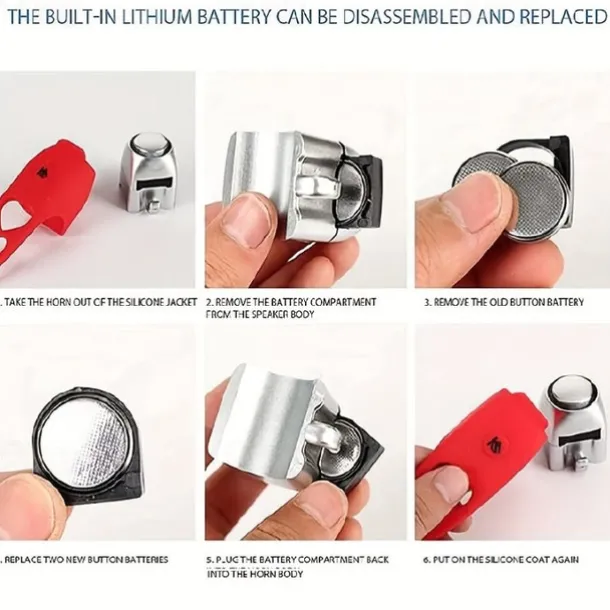 THE BUILT-IN LITHIUM BATTERY CAN BE DISASSEMBLED AND REPLACED

. TAKE THE HORN OUT OF THE SILICONE JACKET

2. REMOVE THE BATTERY COMPARTMENT FROM THE SPEAKER BODY

3. REMOVE THE OLD BUTTON BATTERY

. REPLACE TWO NEW BUTTON BATTERIES

5. PLUG THE BATTERY COMPARTMENT BACK INTO THE HORN BODY

6. PUT ON THE SILICONE COAT AGAIN