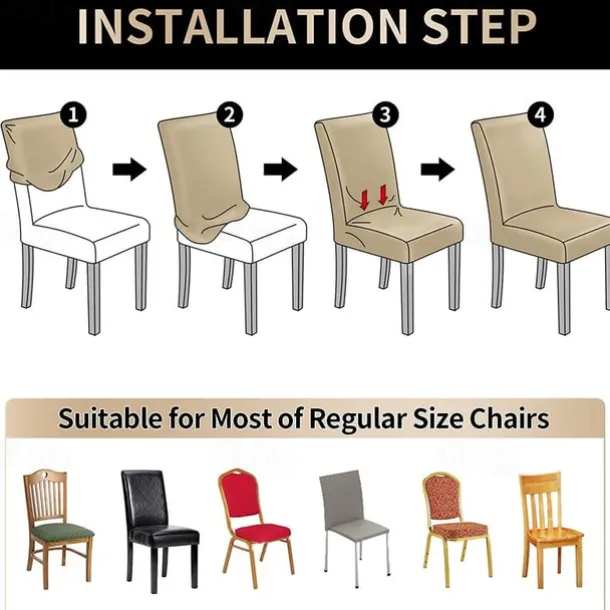 INSTALLATION STEP

1

2

3

4

Suitable for Most of Regular Size Chairs