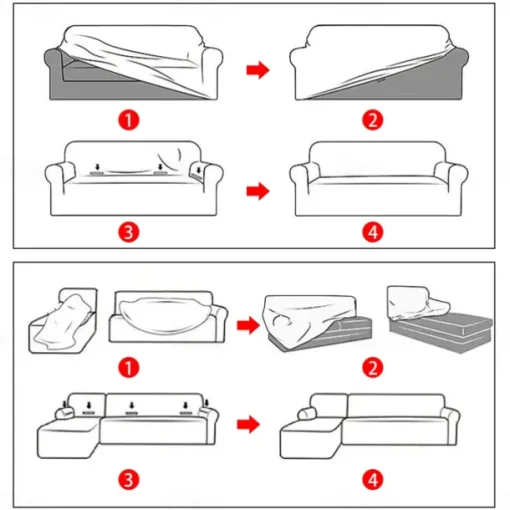 1
2
3
4
1
2
3
4