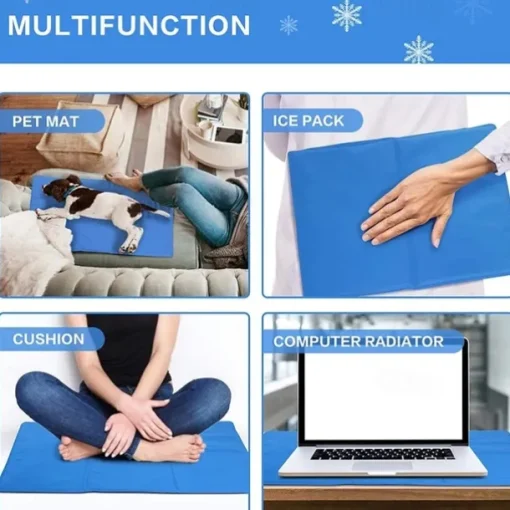 MULTIFUNCTION

PET MAT

ICE PACK

CUSHION

COMPUTER RADIATOR