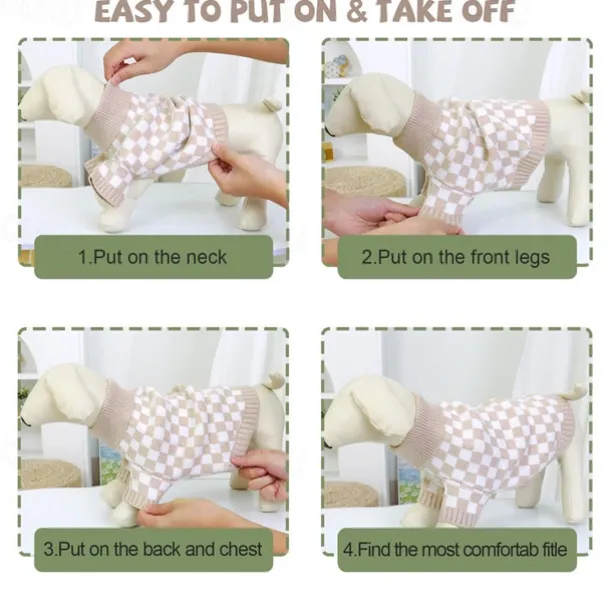 EASY TO PUT ON & TAKE OFF

1.Put on the neck

2.Put on the front legs

3.Put on the back and chest

4.Find the most comfortab fitle