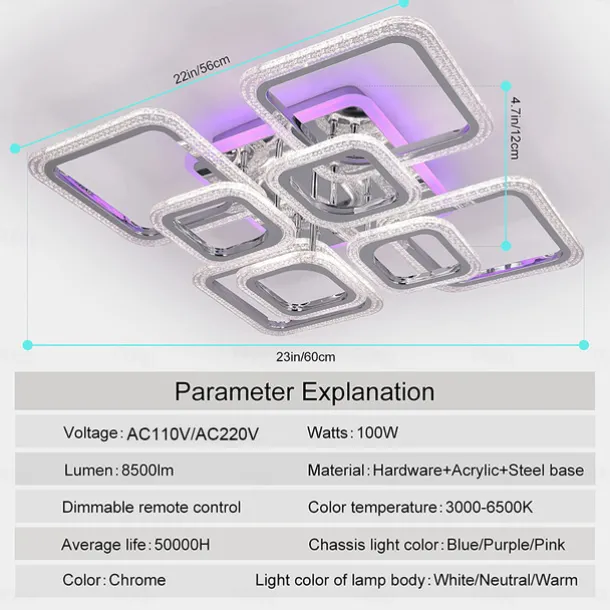 22in/56cm

4.7in/12cm

23in/60cm

Parameter Explanation

| | |
|---|---|
| Voltage: AC110V/AC220V | Watts: 100W |
| Lumen: 8500lm | Material: Hardware+Acrylic+Steel base |
| Dimmable remote control | Color temperature: 3000-6500K |
| Average life: 50000H | Chassis light color: Blue/Purple/Pink |
| Color: Chrome | Light color of lamp body: White/Neutral/Warm |