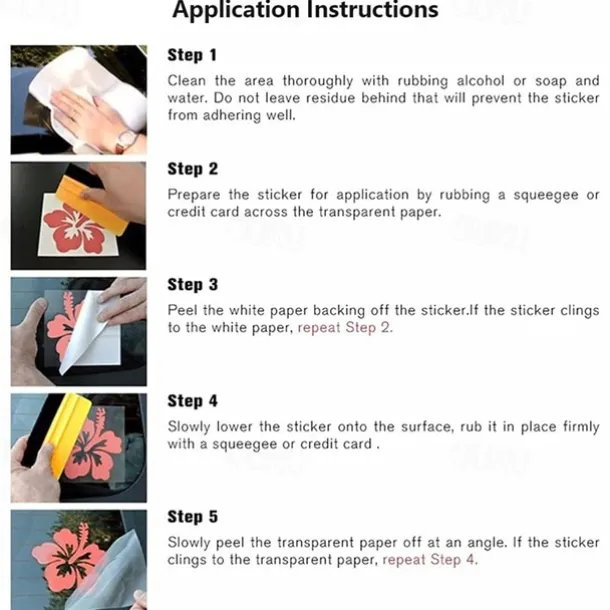 Application Instructions

Step 1

Clean the area thoroughly with rubbing alcohol or soap and water. Do not leave residue behind that will prevent the sticker from adhering well.

Step 2

Prepare the sticker for application by rubbing a squeegee or credit card across the transparent paper.

Step 3

Peel the white paper backing off the sticker.If the sticker clings to the white paper, repeat Step 2.

Step 4

Slowly lower the sticker onto the surface, rub it in place firmly with a squeegee or credit card .

Step 5

Slowly peel the transparent paper off at an angle. If the sticker clings to the transparent paper, repeat Step 4.