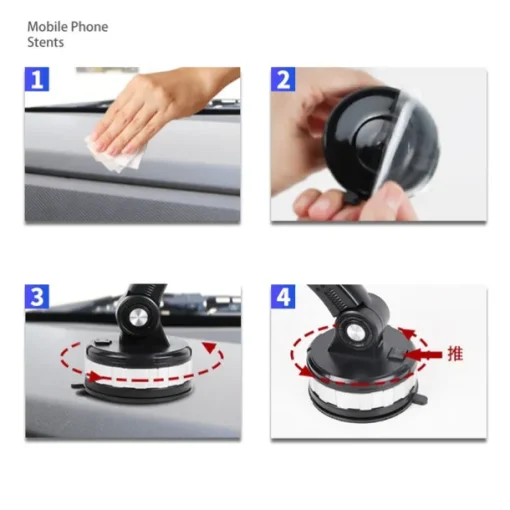 Mobile Phone
Stents

1

2

3

4

推