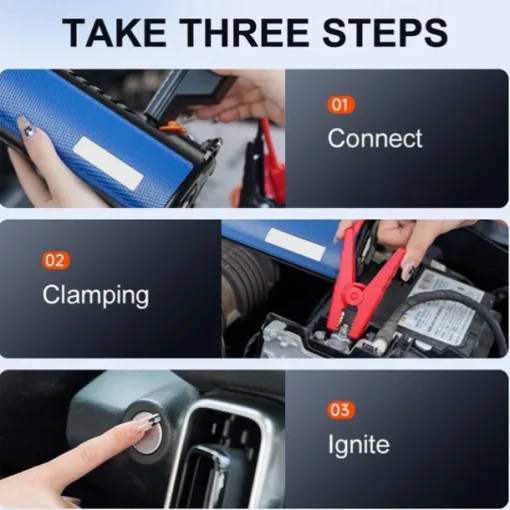 TAKE THREE STEPS

01
Connect

02
Clamping

03
Ignite