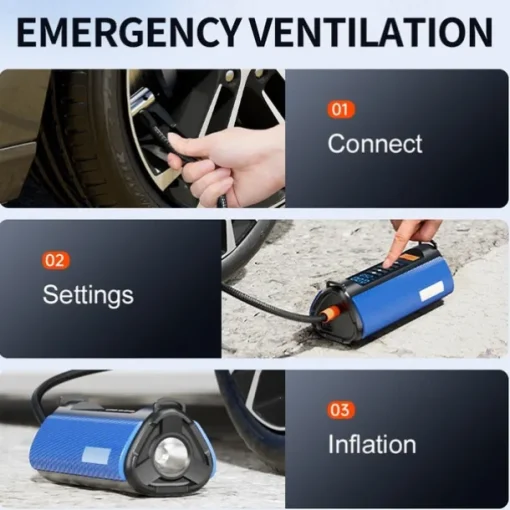 EMERGENCY VENTILATION

01
Connect

02
Settings

03
Inflation