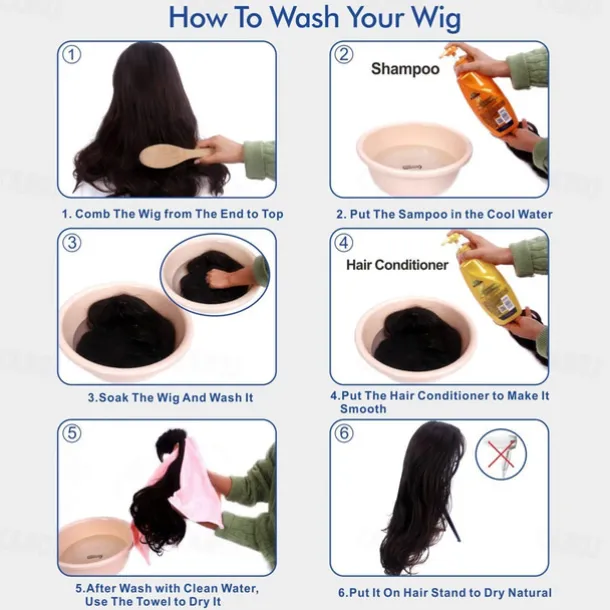 How To Wash Your Wig

①

1. Comb The Wig from The End to Top

②

Shampoo

2. Put The Sampoo in the Cool Water

③

3.Soak The Wig And Wash It

④

Hair Conditioner

4.Put The Hair Conditioner to Make It Smooth

⑤

5.After Wash with Clean Water, Use The Towel to Dry It

⑥

6.Put It On Hair Stand to Dry Natural