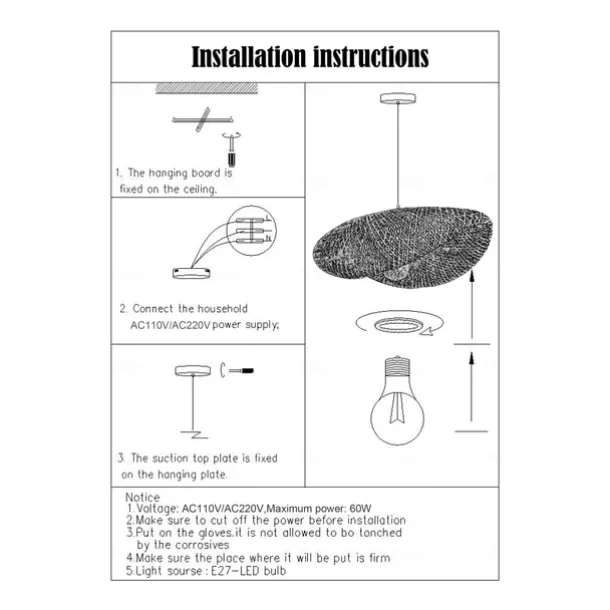 Installation instructions

1. The hanging board is fixed on the ceiling.

L
N

2. Connect the household AC110V/AC220V power supply;

3. The suction top plate is fixed on the hanging plate.

Notice
1.Voltage: AC110V/AC220V,Maximum power: 60W
2.Make sure to cut off the power before installation
3.Put on the gloves.it is not allowed to bo tonched by the corrosives
4.Make sure the place where it will be put is firm
5.Light sourse : E27-LED bulb