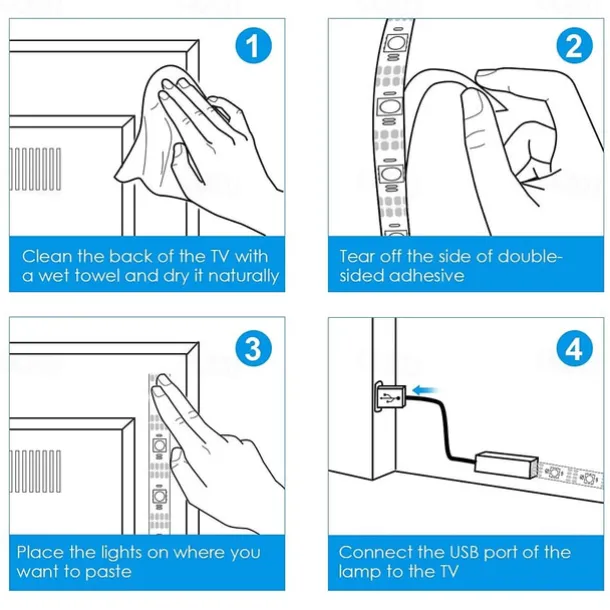 1

Clean the back of the TV with a wet towel and dry it naturally

2

Tear off the side of double-sided adhesive

3

Place the lights on where you want to paste

4

Connect the USB port of the lamp to the TV