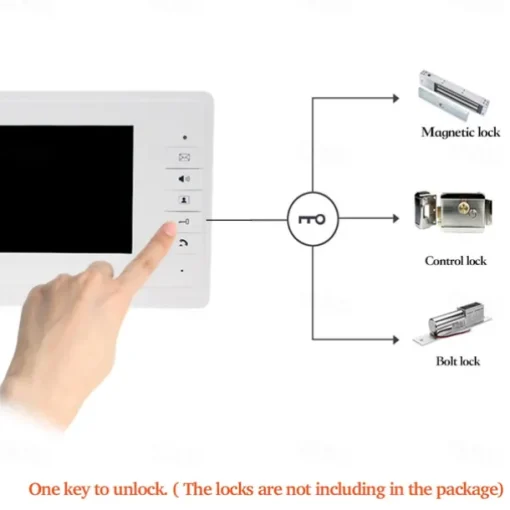 Magnetic lock

Control lock

Bolt lock

One key to unlock. ( The locks are not including in the package)