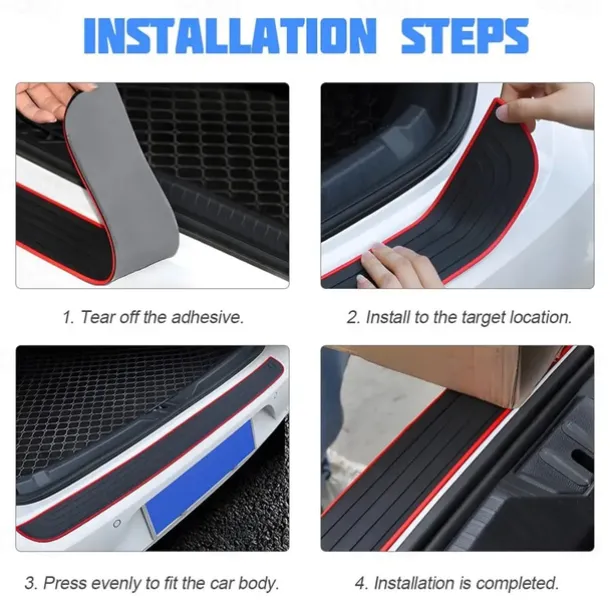 INSTALLATION STEPS

1. Tear off the adhesive.

2. Install to the target location.

3. Press evenly to fit the car body.

4. Installation is completed.