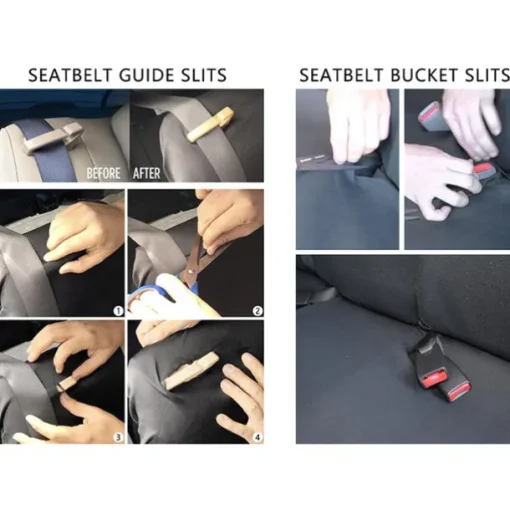 SEATBELT GUIDE SLITS

BEFORE AFTER

1

2

3

4

SEATBELT BUCKET SLITS