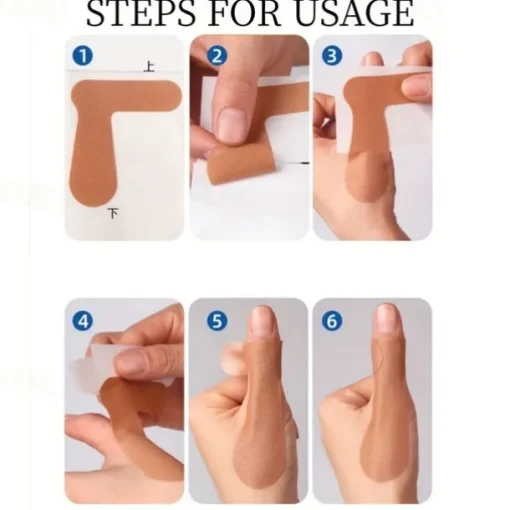 STEPS FOR USAGE

1
上
下

2

3

4

5

6