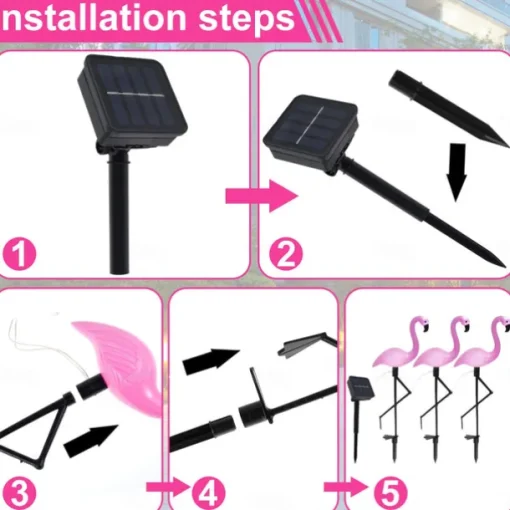 nstallation steps

1

2

3

4

5