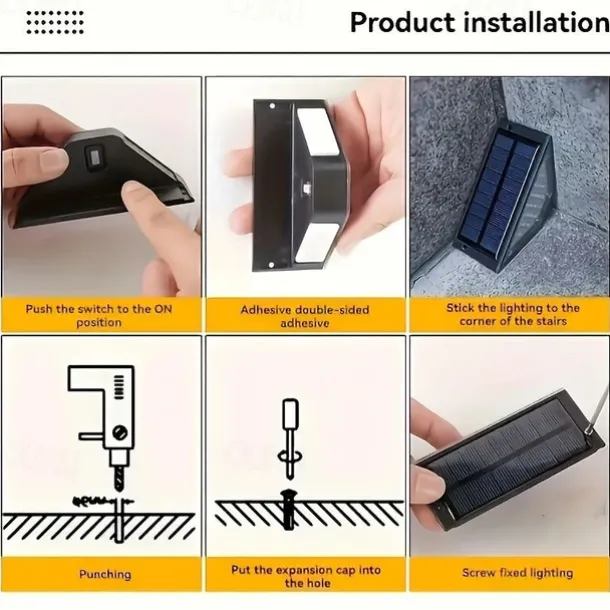 Product installation

Push the switch to the ON position

Adhesive double-sided adhesive

Stick the lighting to the corner of the stairs

Punching

Put the expansion cap into the hole

Screw fixed lighting