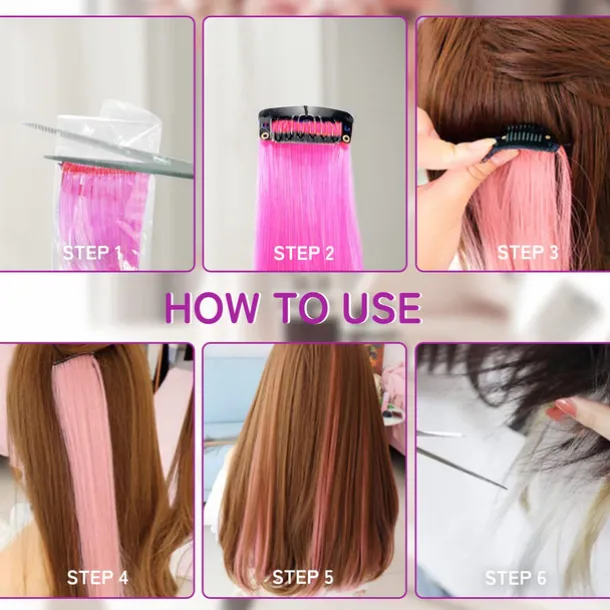 STEP 1

STEP 2

STEP 3

HOW TO USE

STEP 4

STEP 5

STEP 6